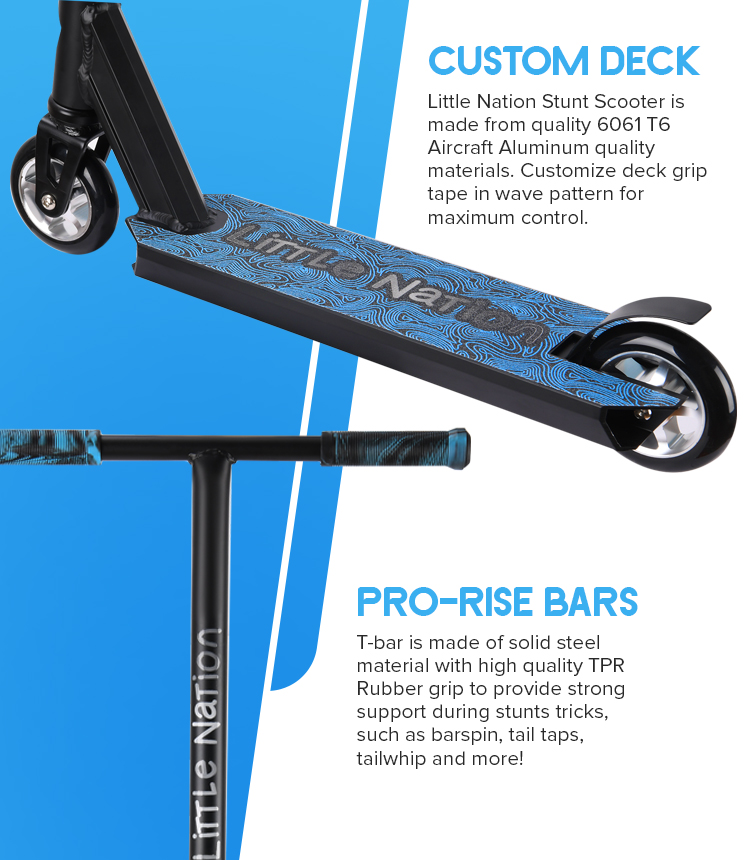 CUSTOM DECK

Little Nation Stunt Scooter is made from quality 6061 T6 Aircraft Aluminum quality materials. Customize deck grip tape in wave pattern for maximum control.

Little Nation

PRO-RISE BARS

T-bar is made of solid steel material with high quality TPR Rubber grip to provide strong support during stunts tricks, such as barspin, tail taps, tailwhip and more!

Little Nation