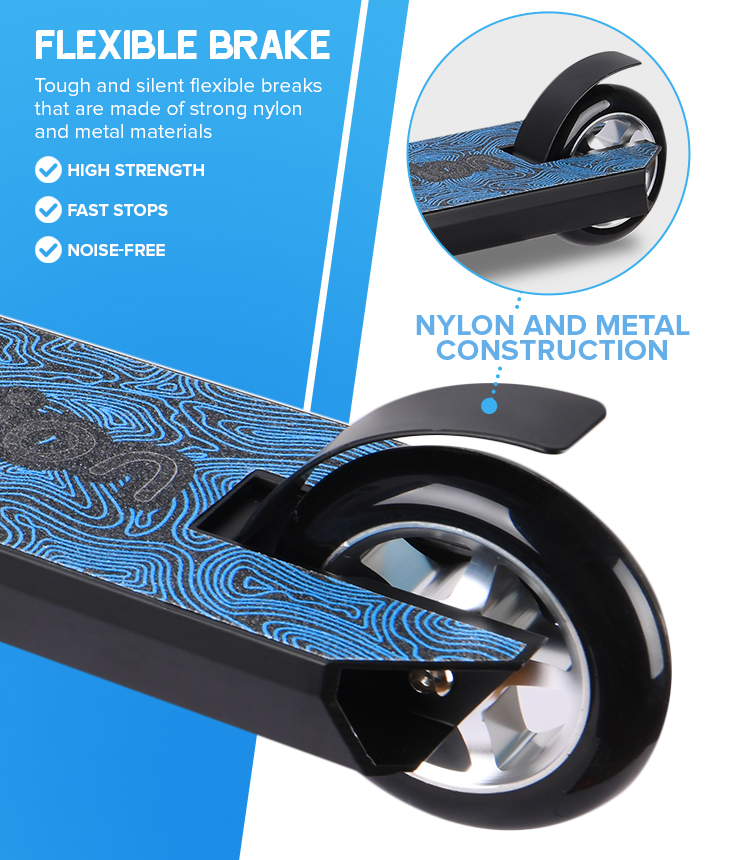 FLEXIBLE BRAKE

Tough and silent flexible breaks that are made of strong nylon and metal materials

HIGH STRENGTH

FAST STOPS

NOISE-FREE

NYLON AND METAL CONSTRUCTION