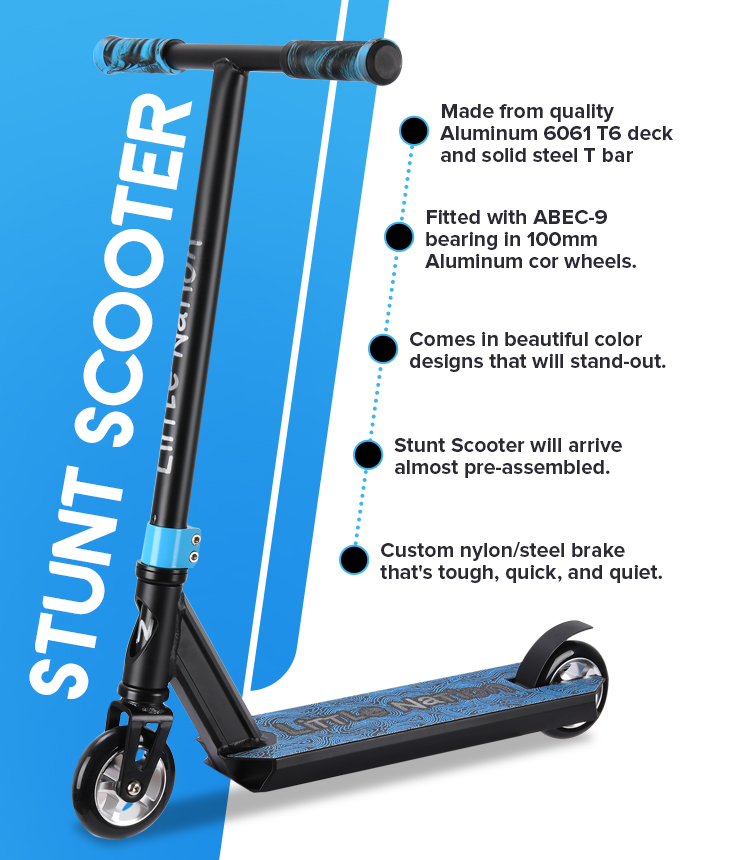 STUNT SCOOTER

Little Nation

Made from quality Aluminum 6061 T6 deck and solid steel T bar

Fitted with ABEC-9 bearing in 100mm Aluminum cor wheels.

Comes in beautiful color designs that will stand-out.

Stunt Scooter will arrive almost pre-assembled.

Custom nylon/steel brake that's tough, quick, and quiet.

Little Nation