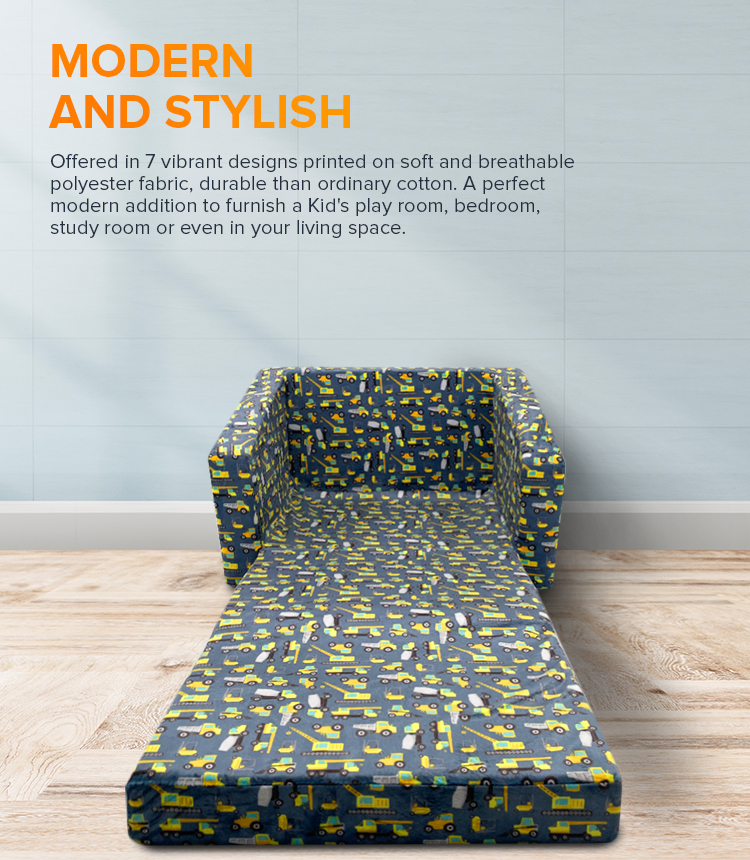 MODERN
AND STYLISH

Offered in 7 vibrant designs printed on soft and breathable polyester fabric, durable than ordinary cotton. A perfect modern addition to furnish a Kid's play room, bedroom, study room or even in your living space.