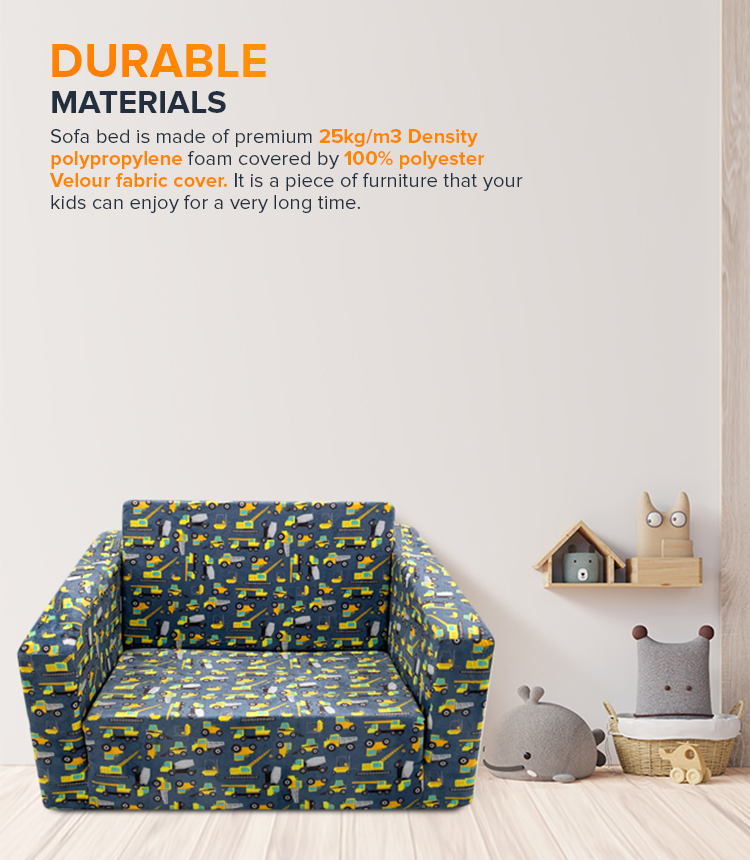 DURABLE
MATERIALS

Sofa bed is made of premium 25kg/m3 Density polypropylene foam covered by 100% polyester Velour fabric cover. It is a piece of furniture that your kids can enjoy for a very long time.