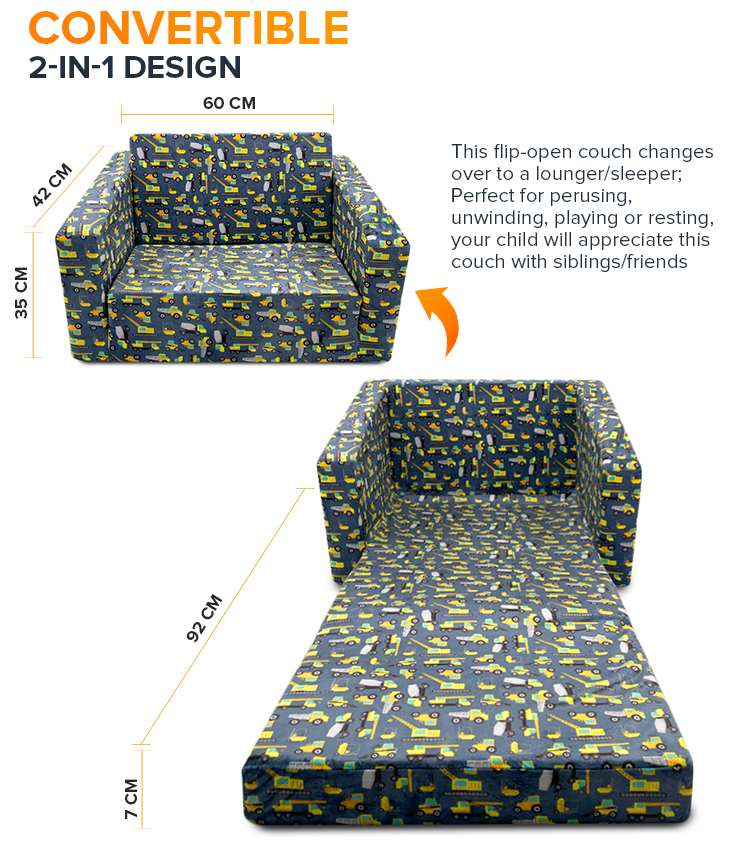 CONVERTIBLE
2-IN-1 DESIGN

60 CM

42 CM

35 CM

This flip-open couch changes over to a lounger/sleeper; Perfect for perusing, unwinding, playing or resting, your child will appreciate this couch with siblings/friends

92 CM

7 CM