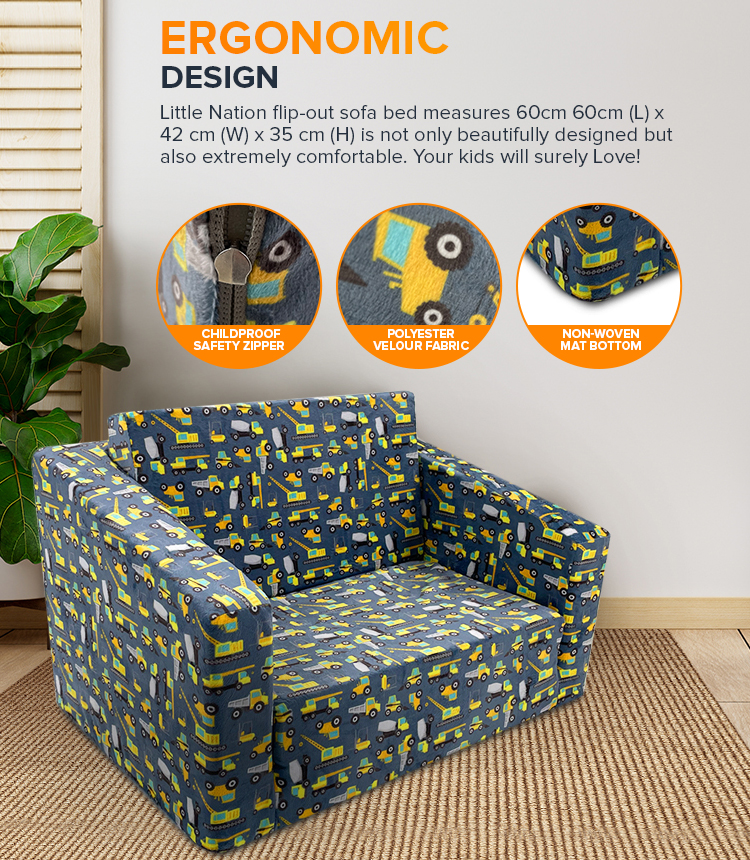 ERGONOMIC
DESIGN

Little Nation flip-out sofa bed measures 60cm 60cm (L) x 42 cm (W) x 35 cm (H) is not only beautifully designed but also extremely comfortable. Your kids will surely Love!

CHILDPROOF SAFETY ZIPPER

POLYESTER VELOUR FABRIC

NON-WOVEN MAT BOTTOM