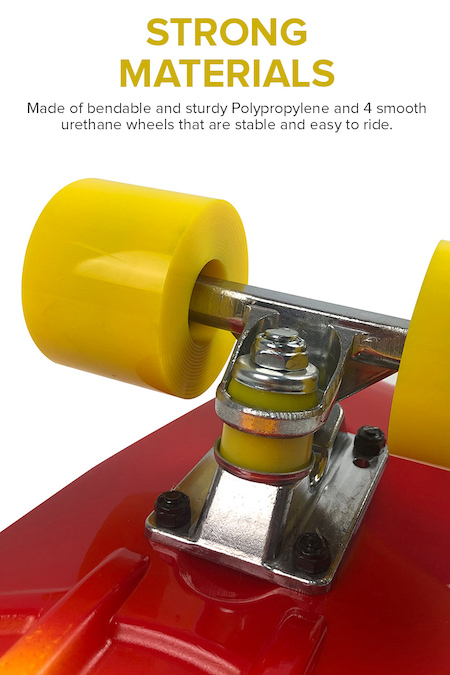 STRONG MATERIALS

Made of bendable and sturdy Polypropylene and 4 smooth urethane wheels that are stable and easy to ride.