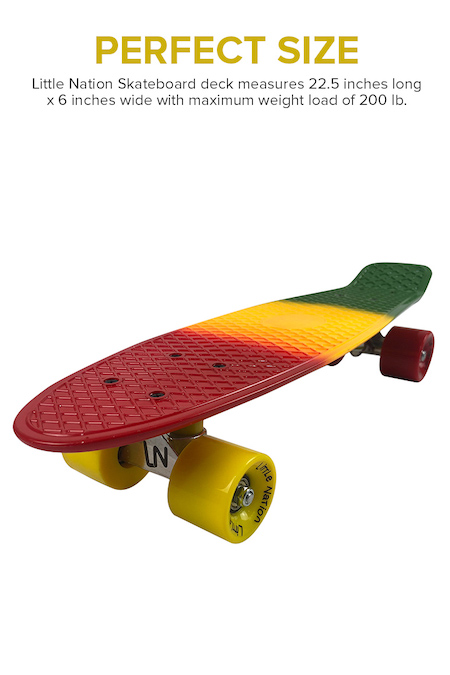 PERFECT SIZE

Little Nation Skateboard deck measures 22.5 inches long x 6 inches wide with maximum weight load of 200 lb.

LN

Little Nation

LN