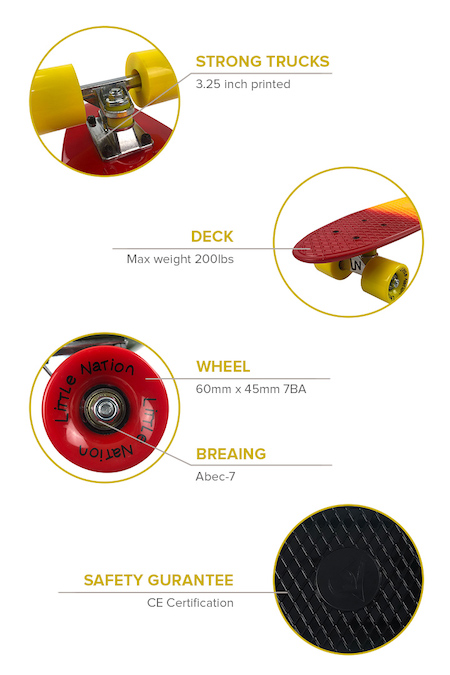 STRONG TRUCKS
3.25 inch printed

DECK
Max weight 200lbs

Little Nation
Little Nation

WHEEL
60mm x 45mm 7BA

BREAING
Abec-7

SAFETY GURANTEE
CE Certification