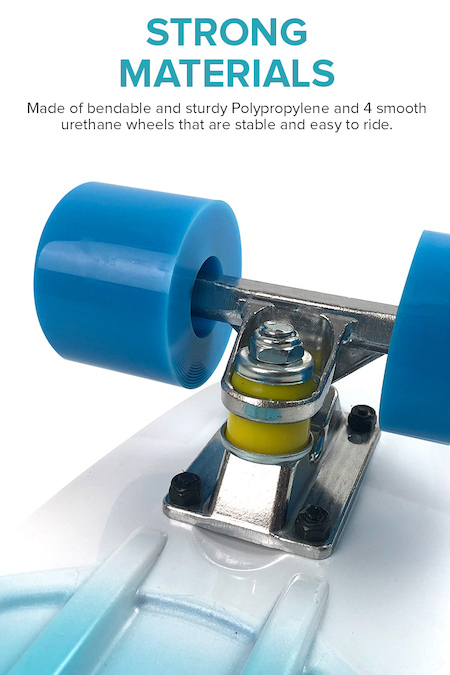 STRONG MATERIALS

Made of bendable and sturdy Polypropylene and 4 smooth urethane wheels that are stable and easy to ride.