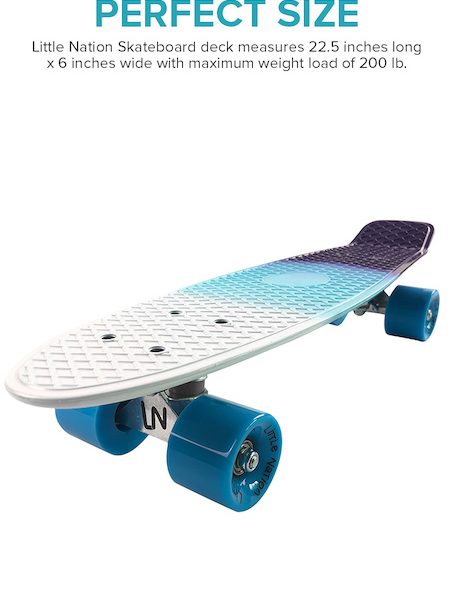 PERFECT SIZE

Little Nation Skateboard deck measures 22.5 inches long x 6 inches wide with maximum weight load of 200 lb.

LN

Little Nation