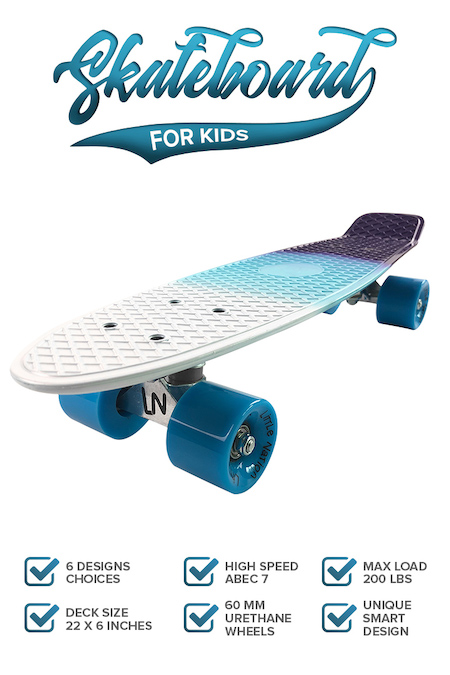 Skateboard

FOR KIDS

LN

Little Nation

6 DESIGNS CHOICES

HIGH SPEED ABEC 7

MAX LOAD 200 LBS

DECK SIZE 22 X 6 INCHES

60 MM URETHANE WHEELS

UNIQUE SMART DESIGN