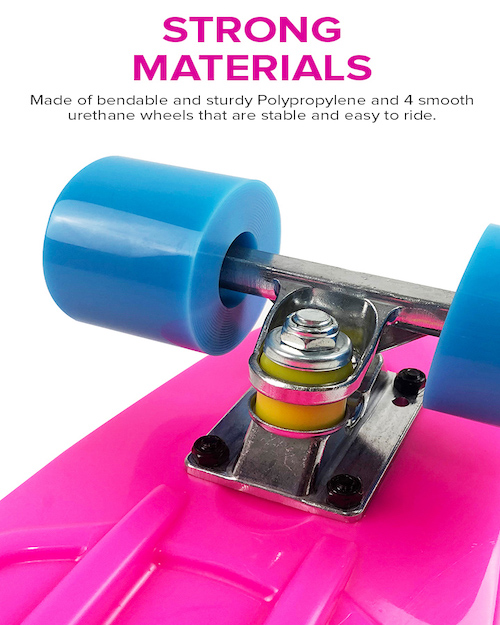 STRONG MATERIALS

Made of bendable and sturdy Polypropylene and 4 smooth urethane wheels that are stable and easy to ride.