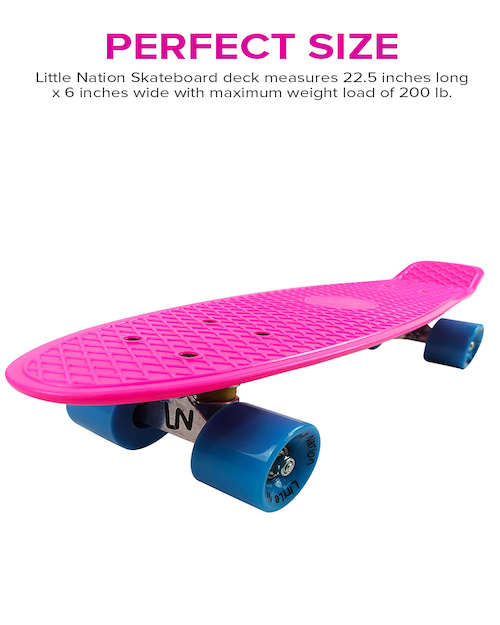 PERFECT SIZE

Little Nation Skateboard deck measures 22.5 inches long x 6 inches wide with maximum weight load of 200 lb.

LN

Little Nation