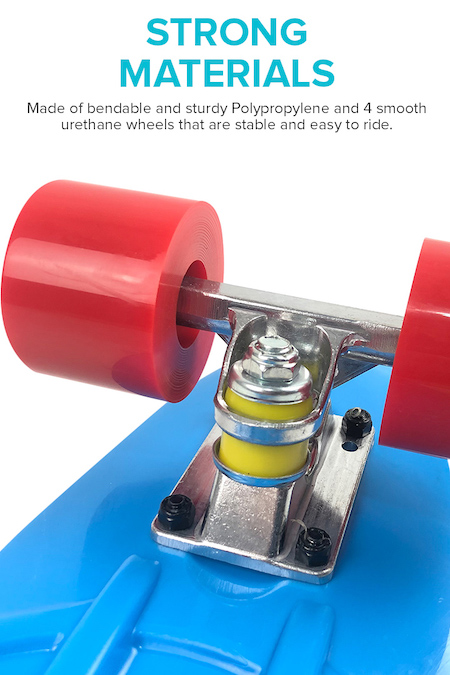 STRONG MATERIALS

Made of bendable and sturdy Polypropylene and 4 smooth urethane wheels that are stable and easy to ride.