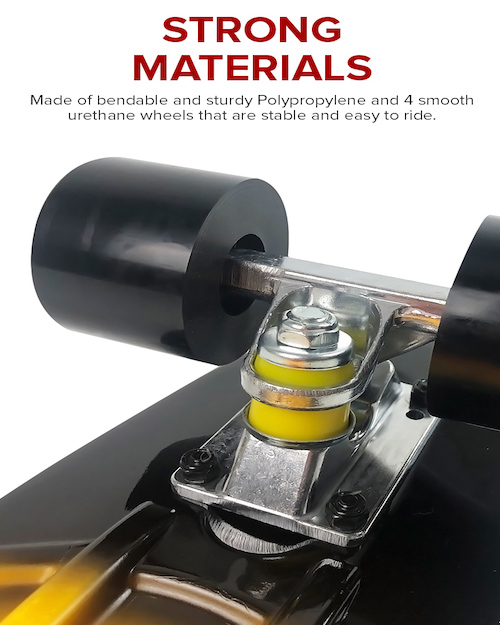 STRONG MATERIALS

Made of bendable and sturdy Polypropylene and 4 smooth urethane wheels that are stable and easy to ride.