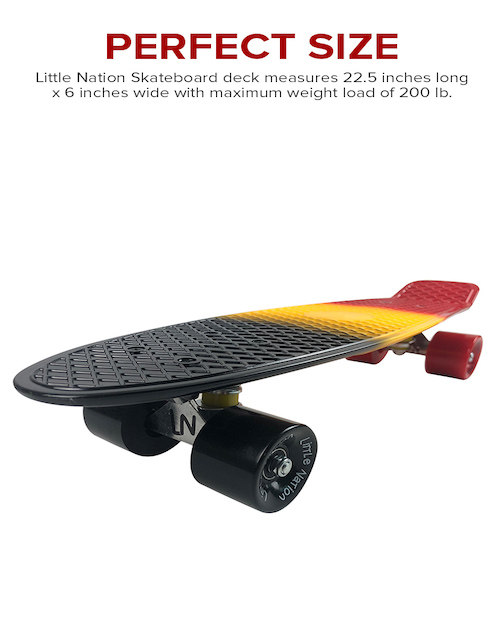 PERFECT SIZE

Little Nation Skateboard deck measures 22.5 inches long x 6 inches wide with maximum weight load of 200 lb.

LN

Little Nation