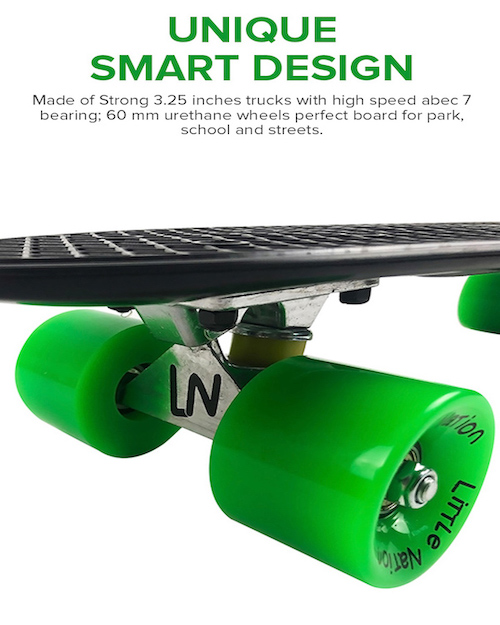 UNIQUE
SMART DESIGN

Made of Strong 3.25 inches trucks with high speed abec 7 bearing; 60 mm urethane wheels perfect board for park, school and streets.

LN

Nation

LittLe Nation