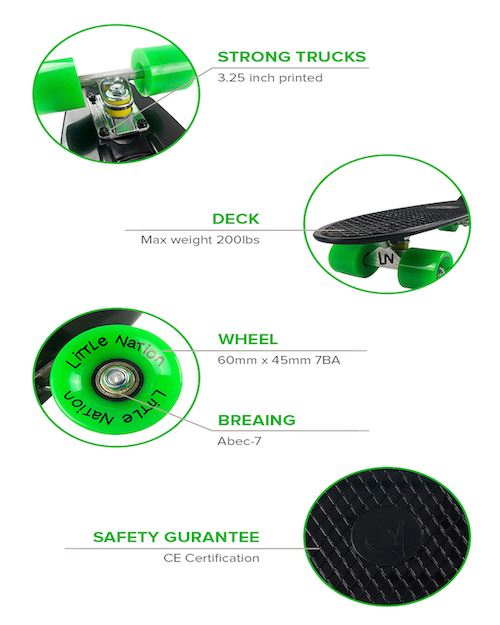 STRONG TRUCKS
3.25 inch printed

DECK
Max weight 200lbs

LN

Little Nation
Little Nation

WHEEL
60mm x 45mm 7BA

BREAING
Abec-7

SAFETY GURANTEE
CE Certification