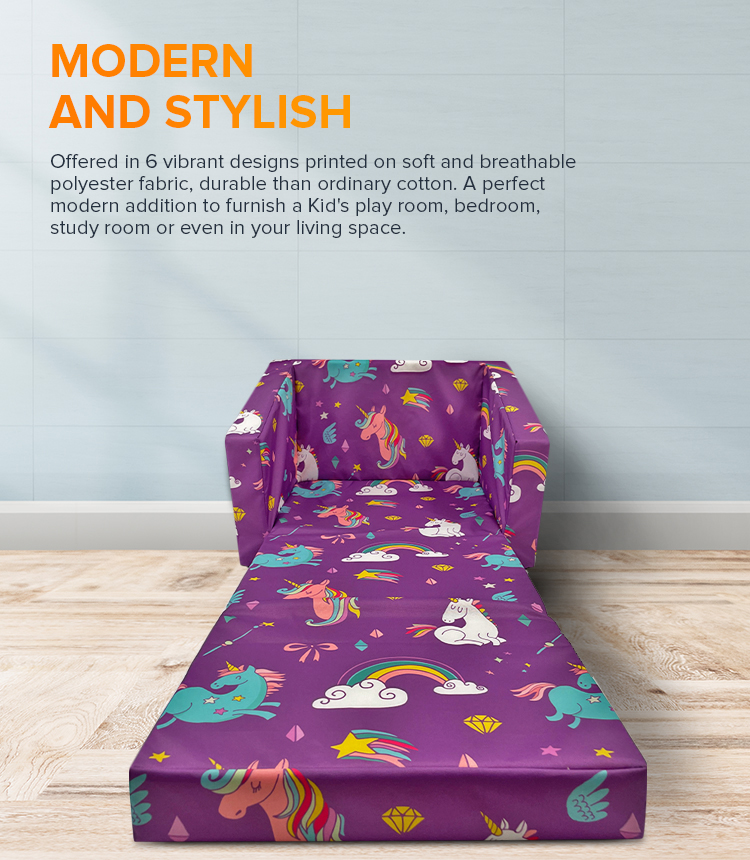 MODERN AND STYLISH

Offered in 6 vibrant designs printed on soft and breathable polyester fabric, durable than ordinary cotton. A perfect modern addition to furnish a Kid's play room, bedroom, study room or even in your living space.