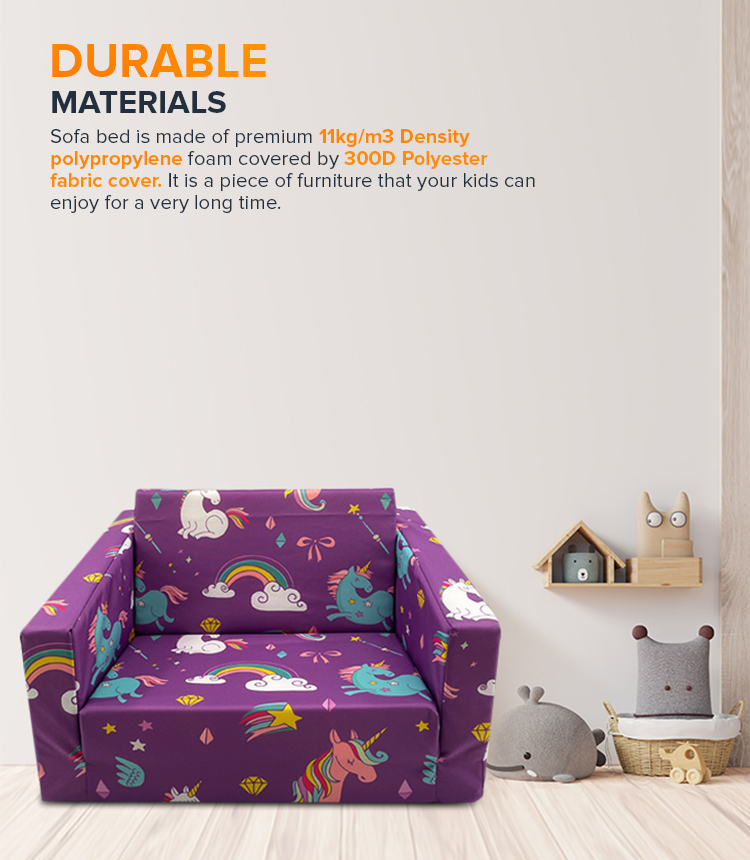 DURABLE
MATERIALS

Sofa bed is made of premium 11kg/m3 Density polypropylene foam covered by 300D Polyester fabric cover. It is a piece of furniture that your kids can enjoy for a very long time.