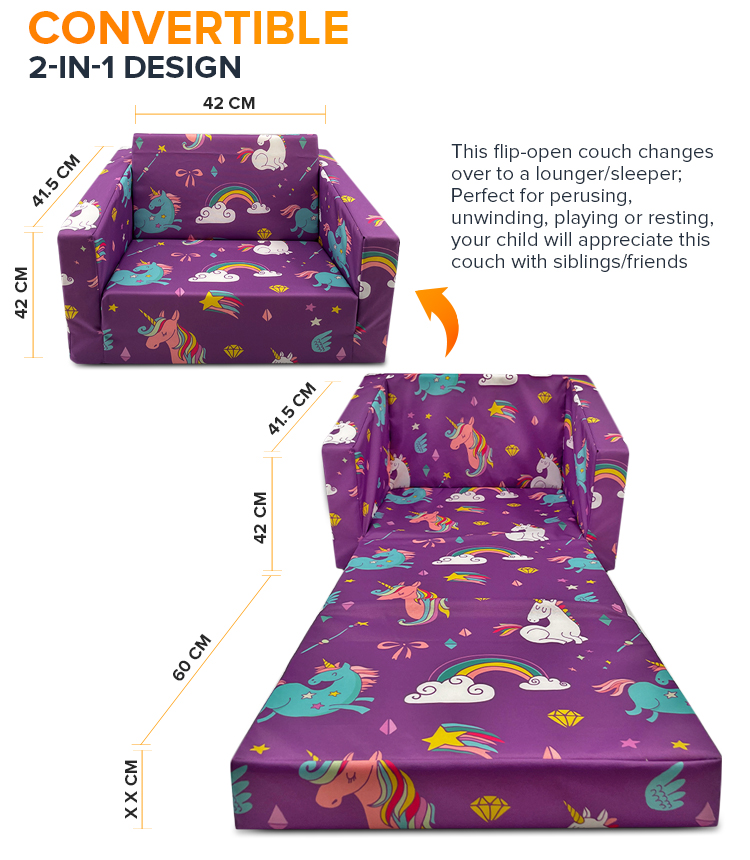 CONVERTIBLE
2-IN-1 DESIGN

42 CM
41.5 CM
42 CM

This flip-open couch changes over to a lounger/sleeper; Perfect for perusing, unwinding, playing or resting, your child will appreciate this couch with siblings/friends

41.5 CM
42 CM
60 CM
X X CM