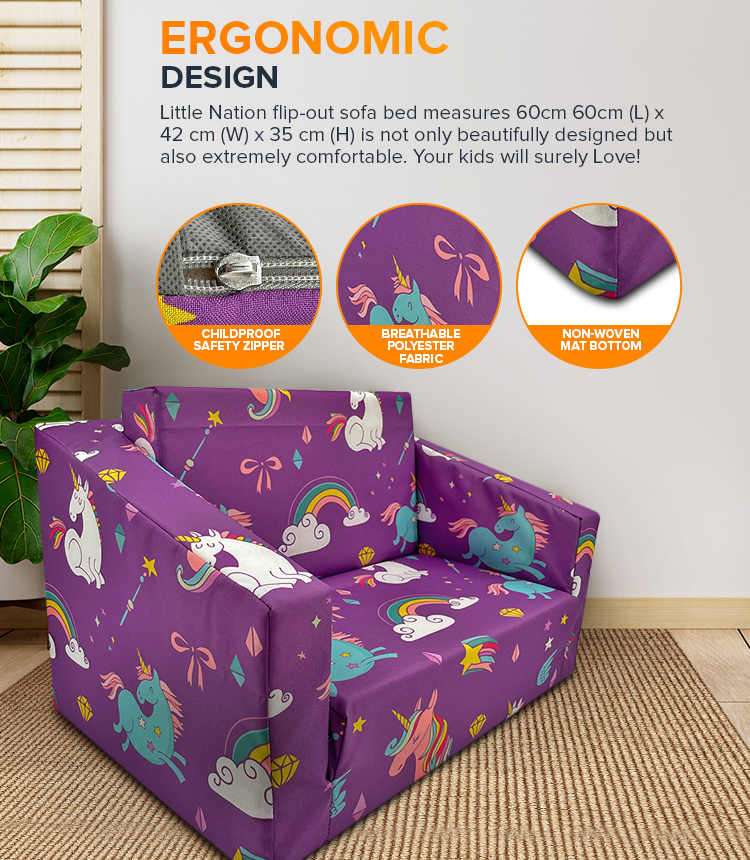 ERGONOMIC
DESIGN

Little Nation flip-out sofa bed measures 60cm 60cm (L) x 42 cm (W) x 35 cm (H) is not only beautifully designed but also extremely comfortable. Your kids will surely Love!

CHILDPROOF SAFETY ZIPPER

BREATHABLE POLYESTER FABRIC

NON-WOVEN MAT BOTTOM