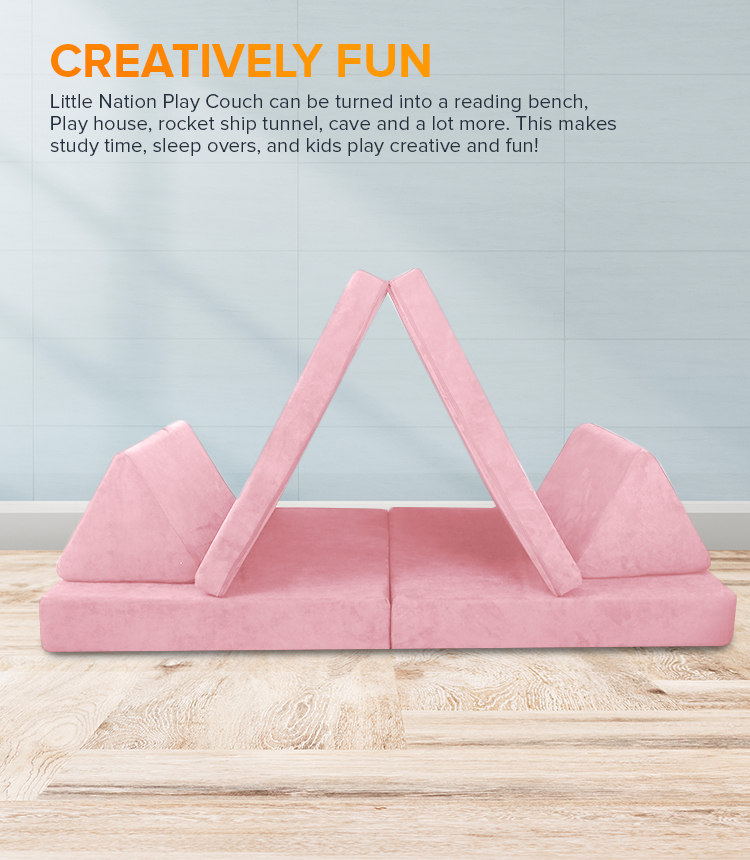 CREATIVELY FUN

Little Nation Play Couch can be turned into a reading bench, Play house, rocket ship tunnel, cave and a lot more. This makes study time, sleep overs, and kids play creative and fun!