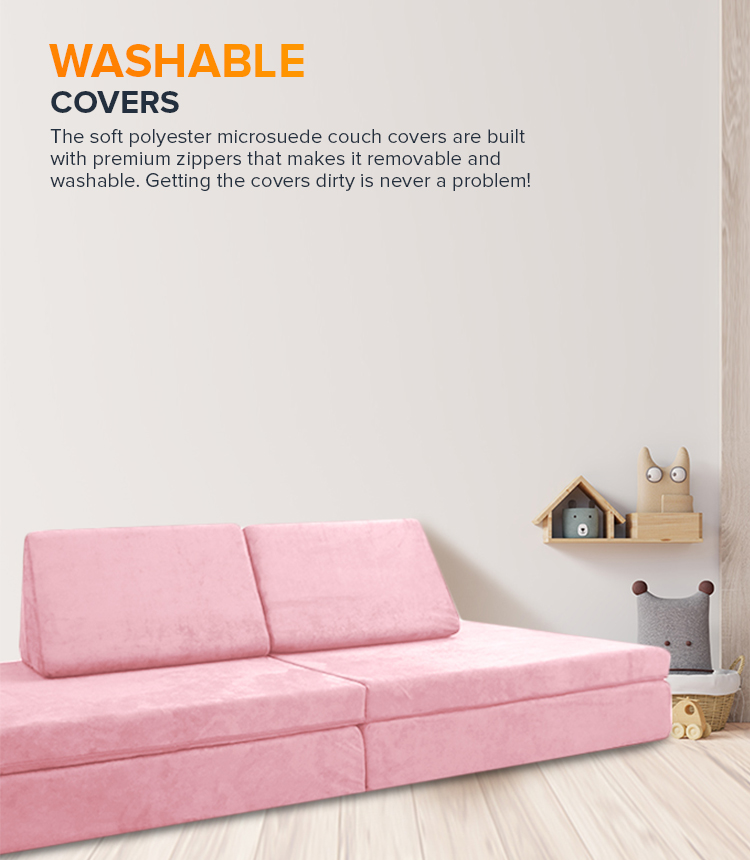 WASHABLE
COVERS

The soft polyester microsuede couch covers are built with premium zippers that makes it removable and washable. Getting the covers dirty is never a problem!