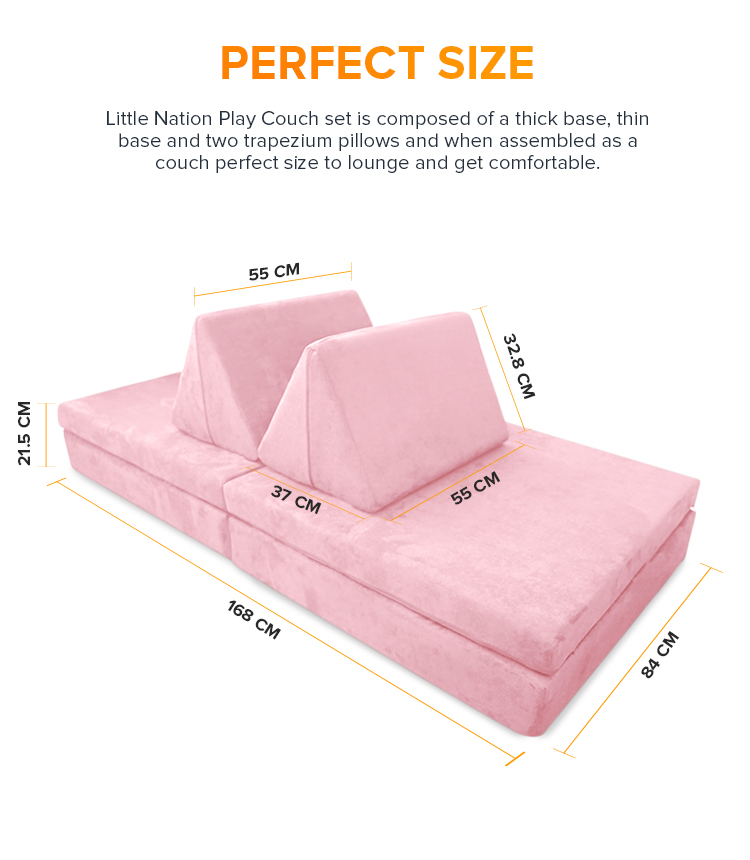 PERFECT SIZE

Little Nation Play Couch set is composed of a thick base, thin base and two trapezium pillows and when assembled as a couch perfect size to lounge and get comfortable.

55 CM
32.8 CM
21.5 CM
37 CM
55 CM
168 CM
84 CM