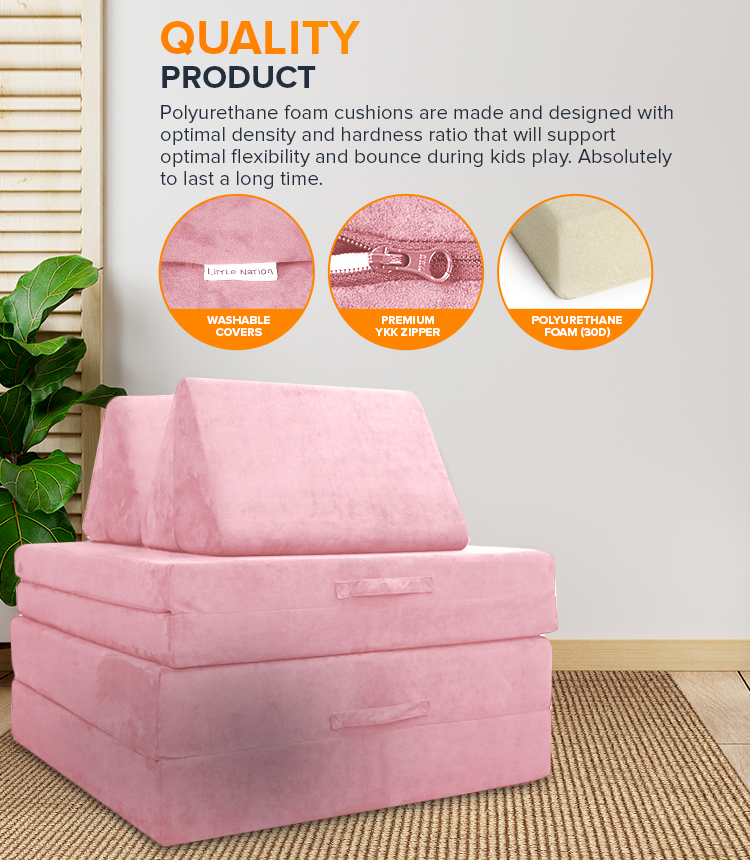 QUALITY
PRODUCT

Polyurethane foam cushions are made and designed with optimal density and hardness ratio that will support optimal flexibility and bounce during kids play. Absolutely to last a long time.

Little Nation

WASHABLE COVERS

PREMIUM YKK ZIPPER

POLYURETHANE FOAM (30D)