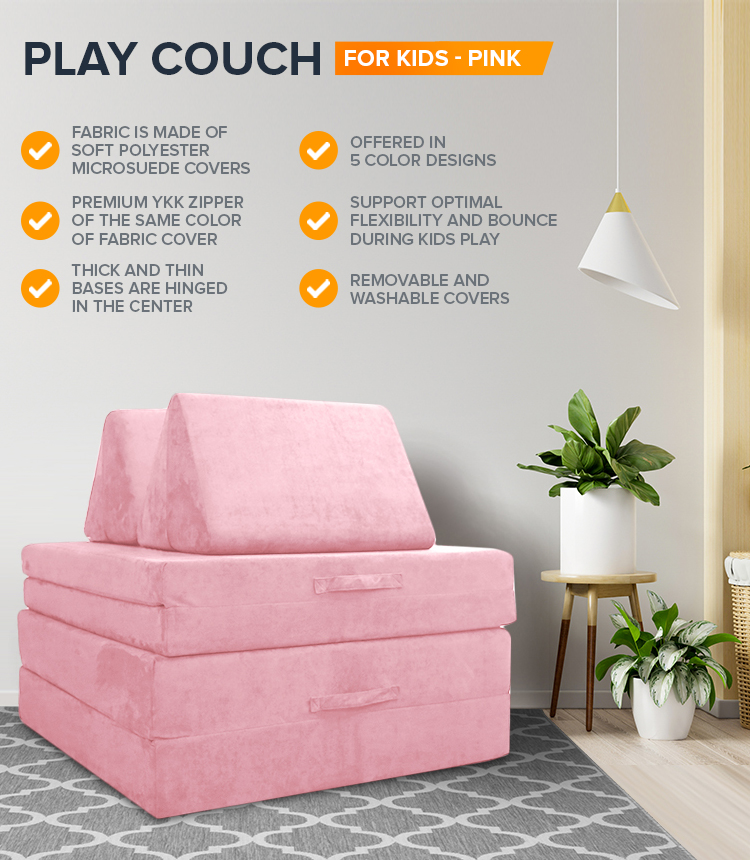 PLAY COUCH FOR KIDS - PINK

FABRIC IS MADE OF SOFT POLYESTER MICROSUEDE COVERS

PREMIUM YKK ZIPPER OF THE SAME COLOR OF FABRIC COVER

THICK AND THIN BASES ARE HINGED IN THE CENTER

OFFERED IN 5 COLOR DESIGNS

SUPPORT OPTIMAL FLEXIBILITY AND BOUNCE DURING KIDS PLAY

REMOVABLE AND WASHABLE COVERS