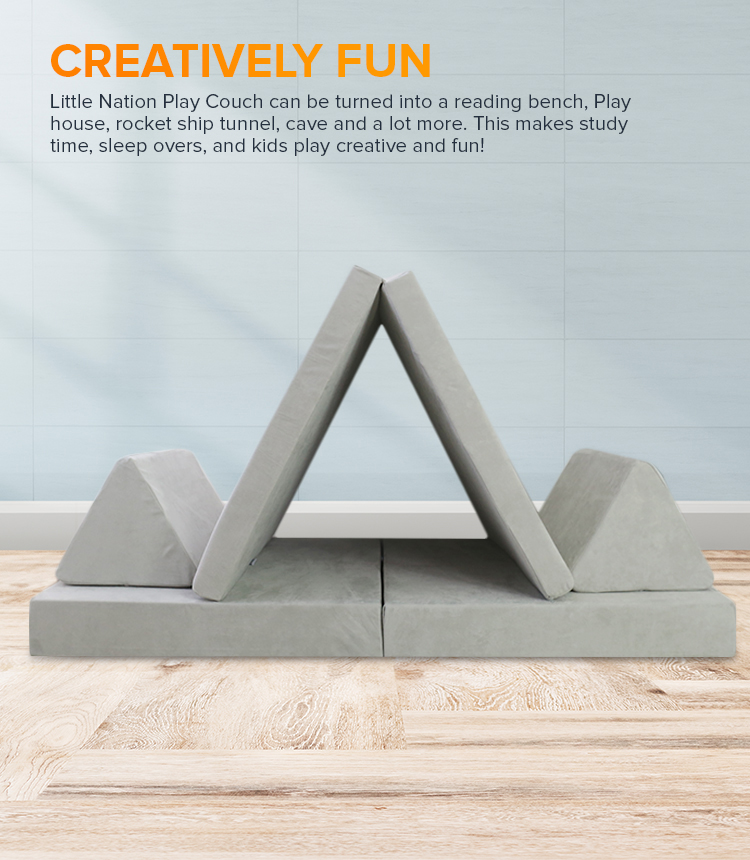 CREATIVELY FUN

Little Nation Play Couch can be turned into a reading bench, Play house, rocket ship tunnel, cave and a lot more. This makes study time, sleep overs, and kids play creative and fun!