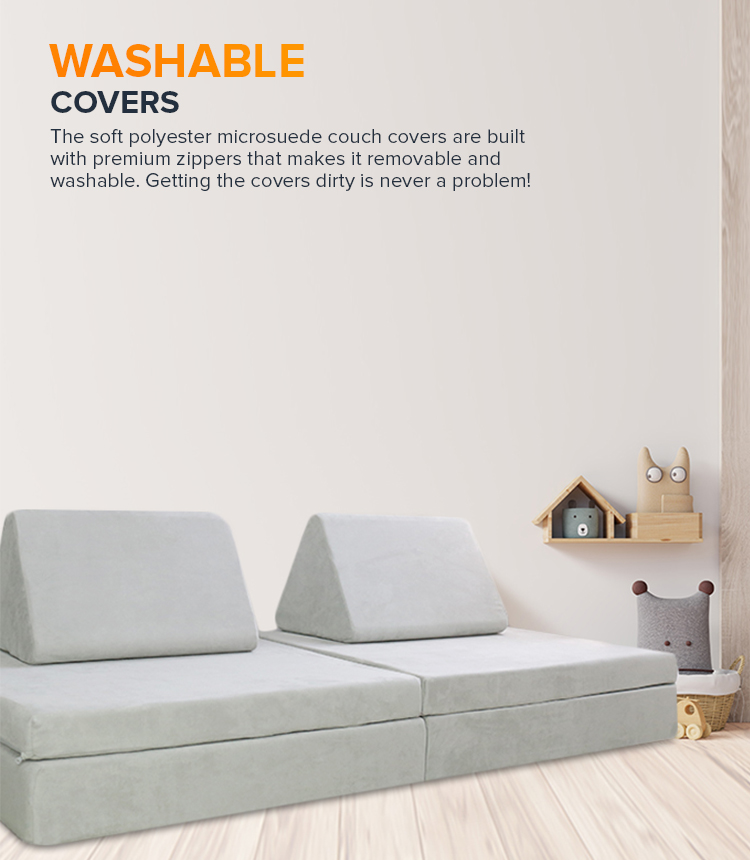 WASHABLE
COVERS

The soft polyester microsuede couch covers are built with premium zippers that makes it removable and washable. Getting the covers dirty is never a problem!