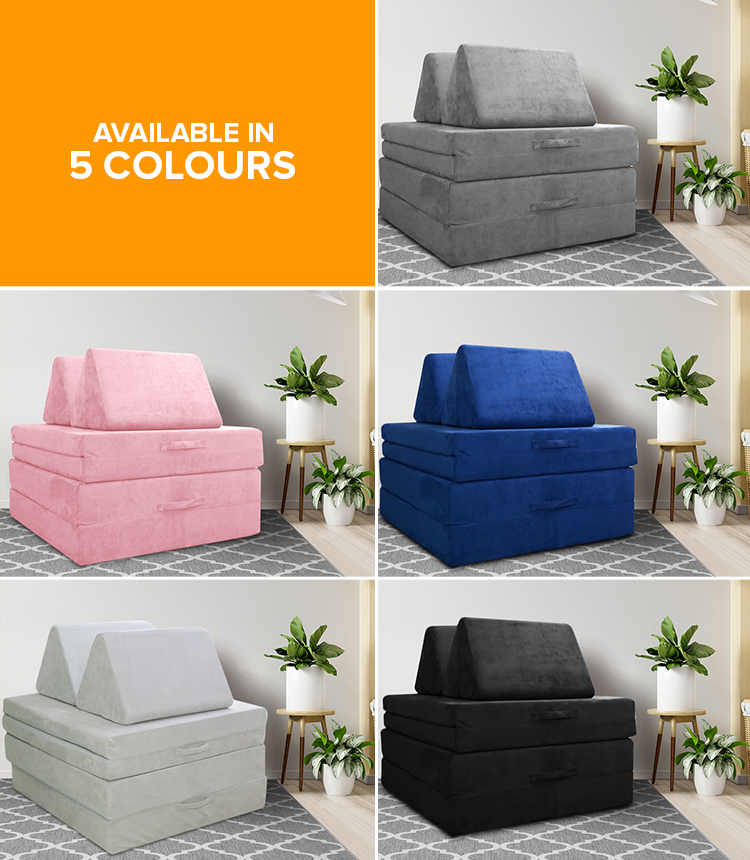 AVAILABLE IN
5 COLOURS