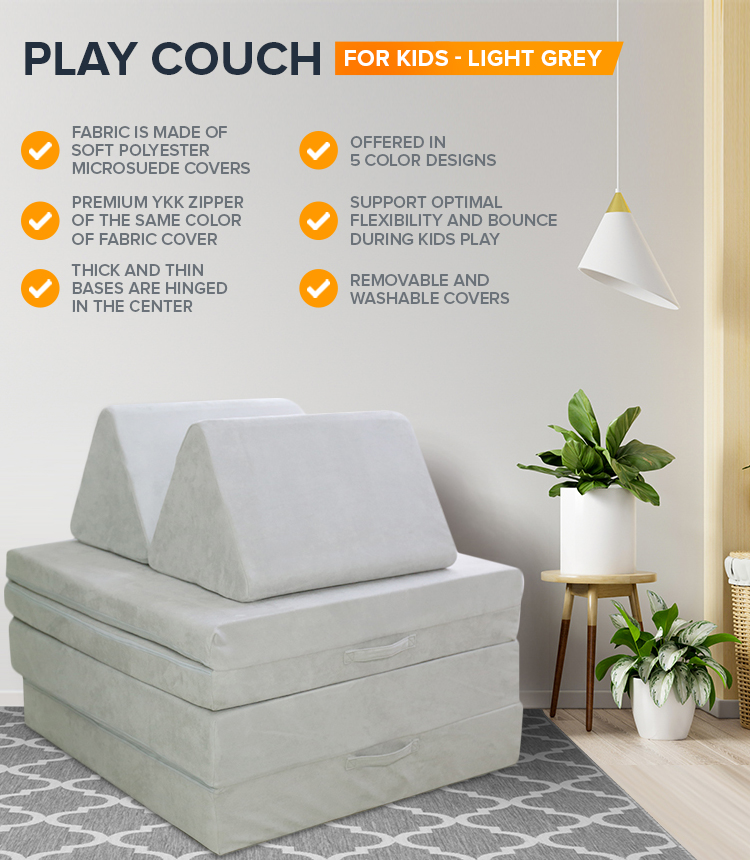 PLAY COUCH FOR KIDS - LIGHT GREY

FABRIC IS MADE OF SOFT POLYESTER MICROSUEDE COVERS

PREMIUM YKK ZIPPER OF THE SAME COLOR OF FABRIC COVER

THICK AND THIN BASES ARE HINGED IN THE CENTER

OFFERED IN 5 COLOR DESIGNS

SUPPORT OPTIMAL FLEXIBILITY AND BOUNCE DURING KIDS PLAY

REMOVABLE AND WASHABLE COVERS