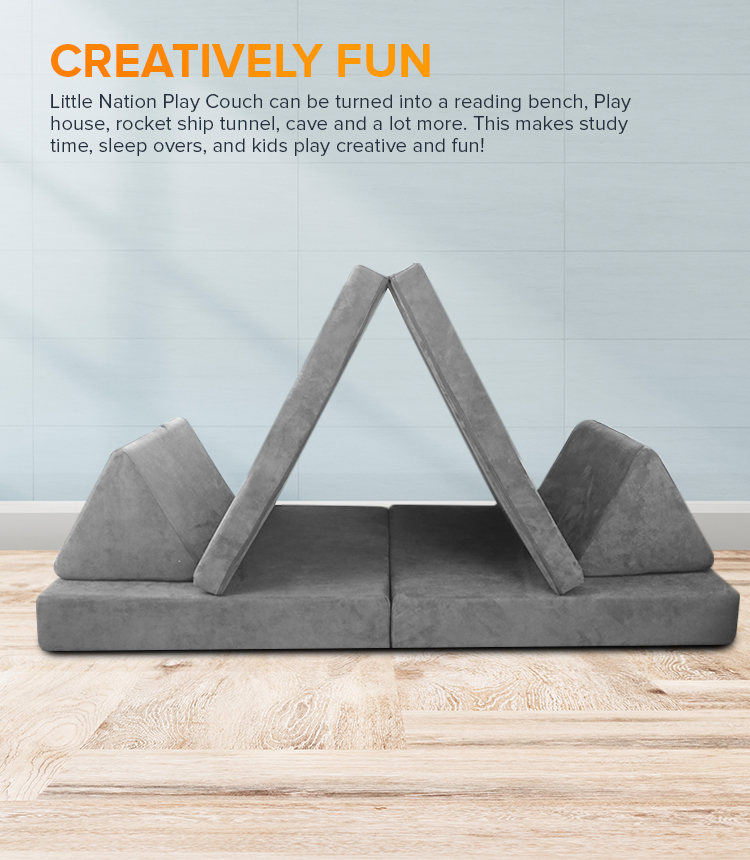 CREATIVELY FUN

Little Nation Play Couch can be turned into a reading bench, Play house, rocket ship tunnel, cave and a lot more. This makes study time, sleep overs, and kids play creative and fun!