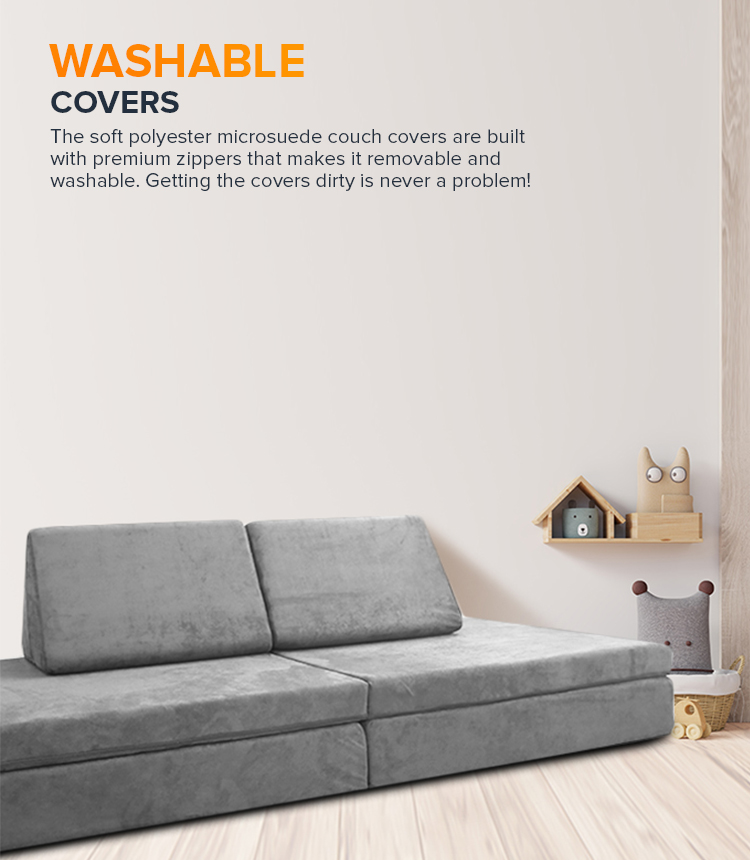 WASHABLE
COVERS

The soft polyester microsuede couch covers are built with premium zippers that makes it removable and washable. Getting the covers dirty is never a problem!