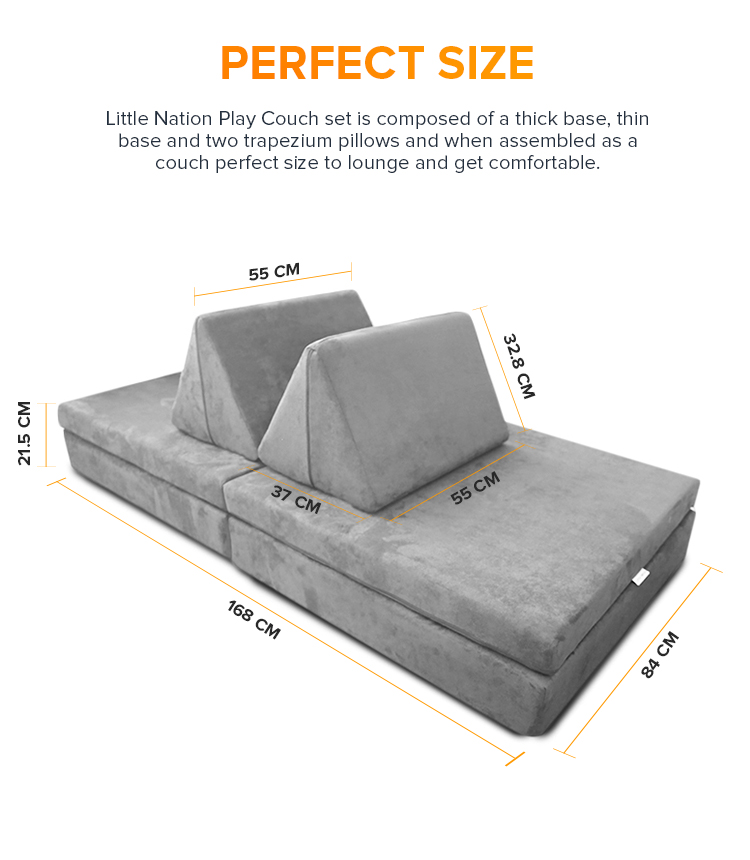 PERFECT SIZE

Little Nation Play Couch set is composed of a thick base, thin base and two trapezium pillows and when assembled as a couch perfect size to lounge and get comfortable.

55 CM

32.8 CM

21.5 CM

37 CM

55 CM

168 CM

84 CM