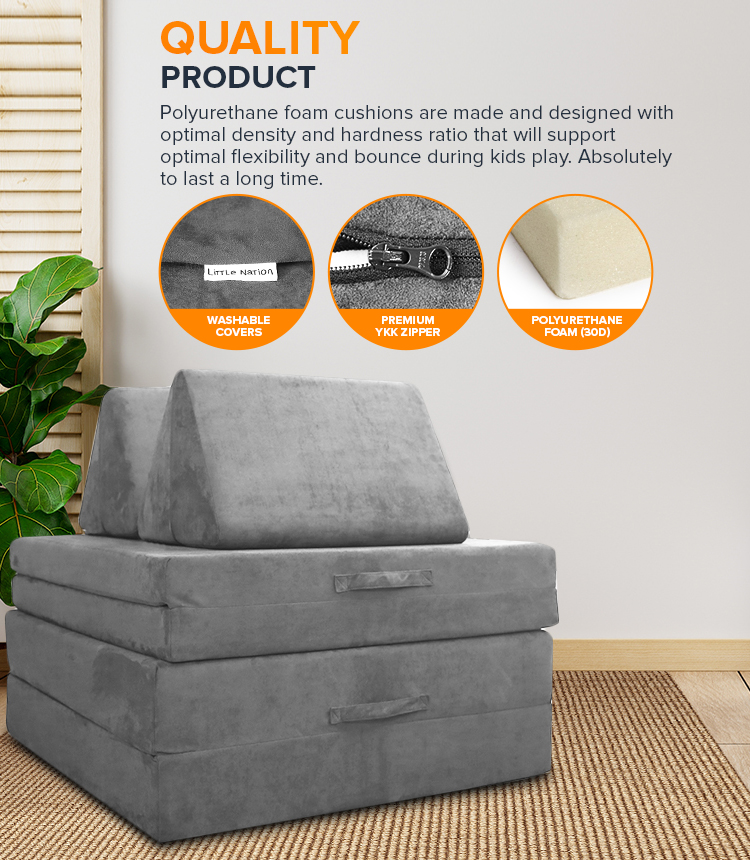 QUALITY
PRODUCT

Polyurethane foam cushions are made and designed with optimal density and hardness ratio that will support optimal flexibility and bounce during kids play. Absolutely to last a long time.

Little Nation

WASHABLE COVERS

PREMIUM YKK ZIPPER

POLYURETHANE FOAM (30D)