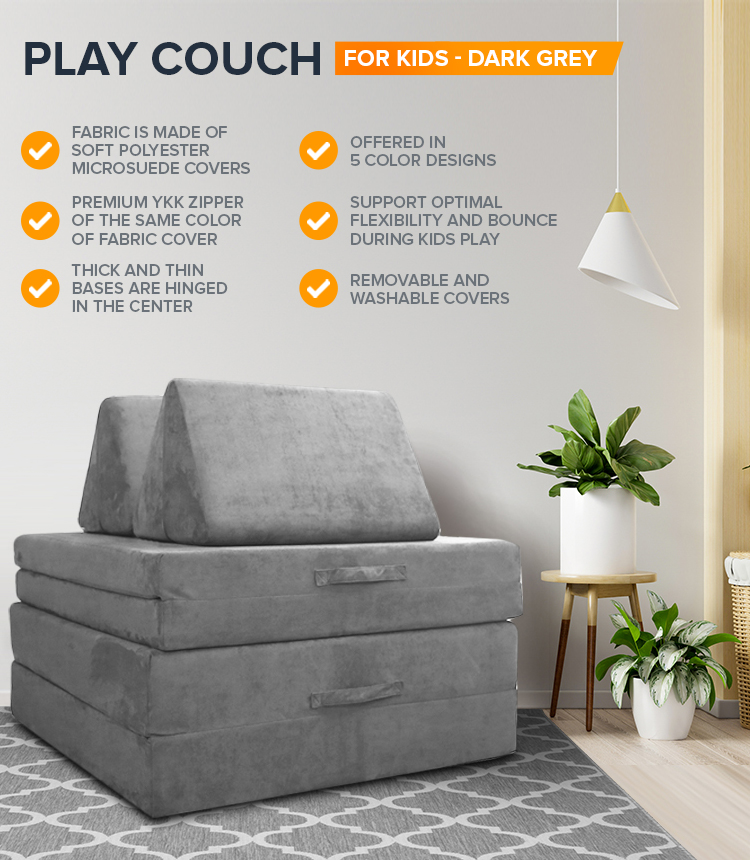 PLAY COUCH FOR KIDS - DARK GREY

FABRIC IS MADE OF SOFT POLYESTER MICROSUEDE COVERS

PREMIUM YKK ZIPPER OF THE SAME COLOR OF FABRIC COVER

THICK AND THIN BASES ARE HINGED IN THE CENTER

OFFERED IN 5 COLOR DESIGNS

SUPPORT OPTIMAL FLEXIBILITY AND BOUNCE DURING KIDS PLAY

REMOVABLE AND WASHABLE COVERS