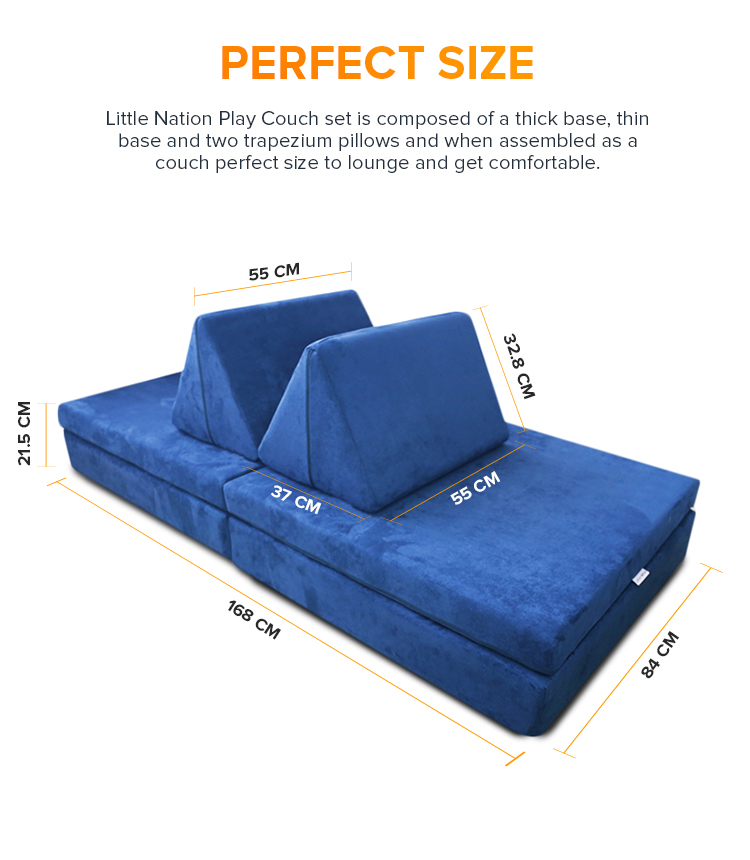 PERFECT SIZE

Little Nation Play Couch set is composed of a thick base, thin base and two trapezium pillows and when assembled as a couch perfect size to lounge and get comfortable.

55 CM

32.8 CM

21.5 CM

37 CM

55 CM

168 CM

84 CM