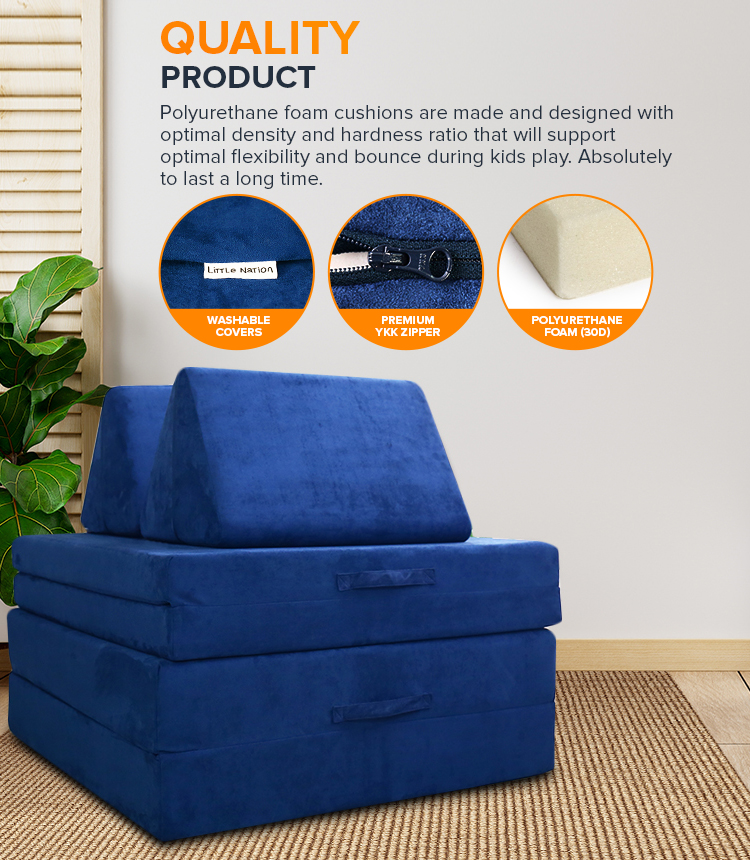 QUALITY
PRODUCT

Polyurethane foam cushions are made and designed with optimal density and hardness ratio that will support optimal flexibility and bounce during kids play. Absolutely to last a long time.

Little Nation

WASHABLE COVERS

PREMIUM YKK ZIPPER

POLYURETHANE FOAM (30D)