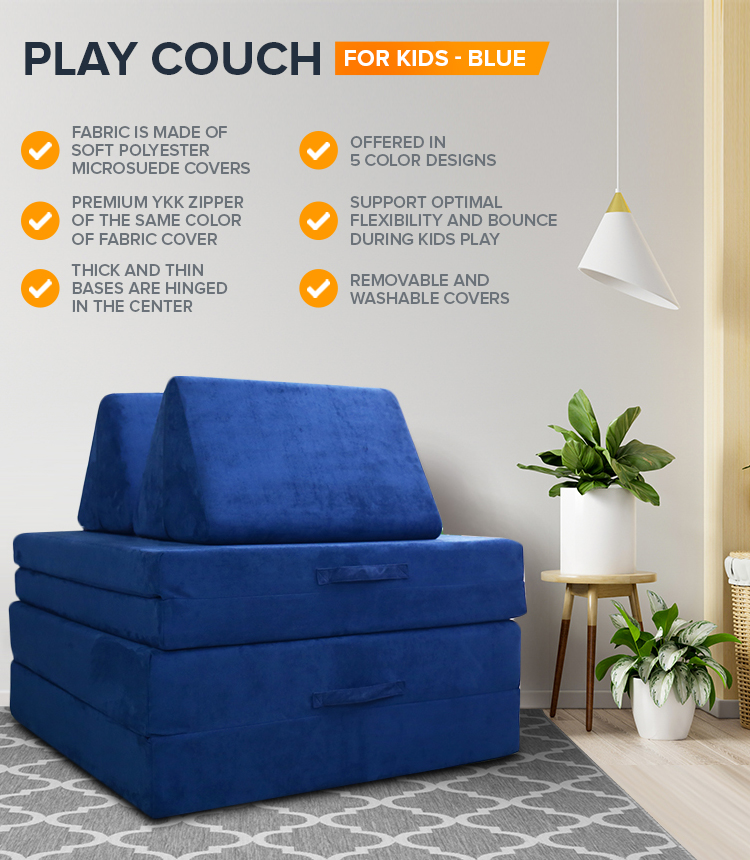 PLAY COUCH FOR KIDS - BLUE

FABRIC IS MADE OF SOFT POLYESTER MICROSUEDE COVERS

PREMIUM YKK ZIPPER OF THE SAME COLOR OF FABRIC COVER

THICK AND THIN BASES ARE HINGED IN THE CENTER

OFFERED IN 5 COLOR DESIGNS

SUPPORT OPTIMAL FLEXIBILITY AND BOUNCE DURING KIDS PLAY

REMOVABLE AND WASHABLE COVERS