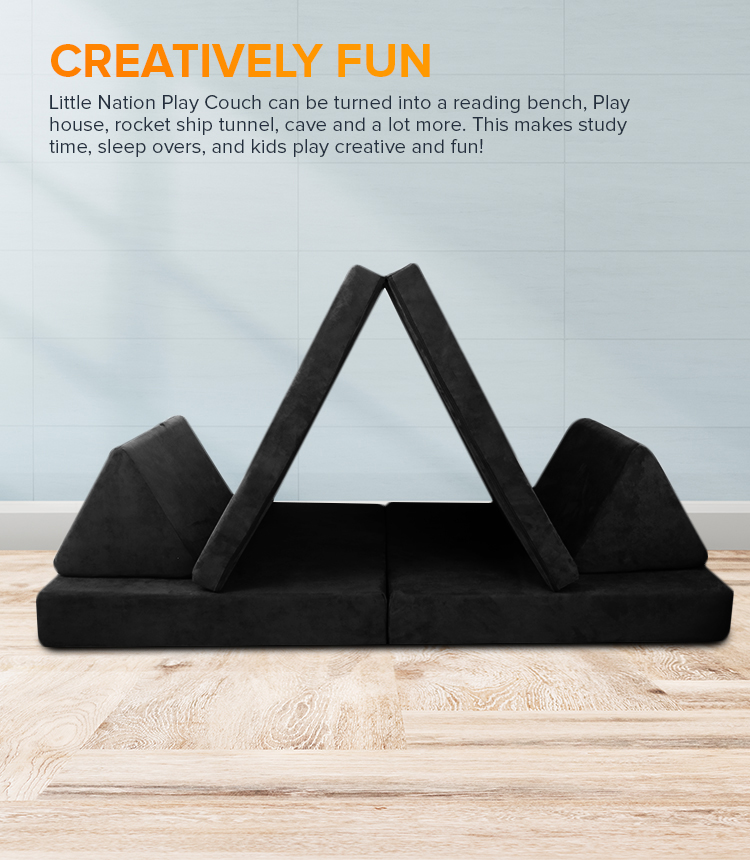 CREATIVELY FUN

Little Nation Play Couch can be turned into a reading bench, Play house, rocket ship tunnel, cave and a lot more. This makes study time, sleep overs, and kids play creative and fun!