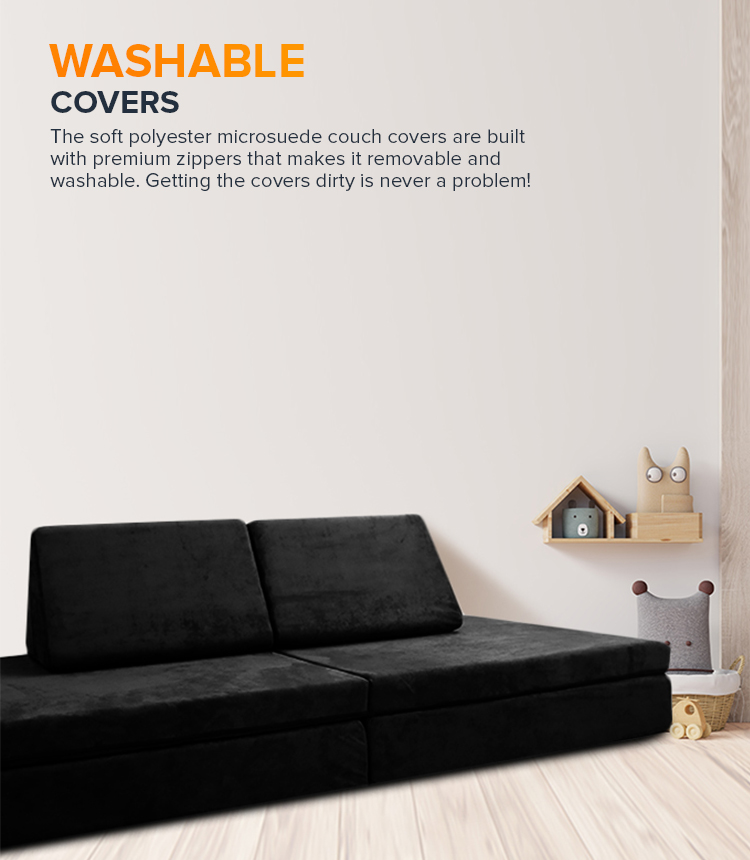 WASHABLE
COVERS

The soft polyester microsuede couch covers are built with premium zippers that makes it removable and washable. Getting the covers dirty is never a problem!