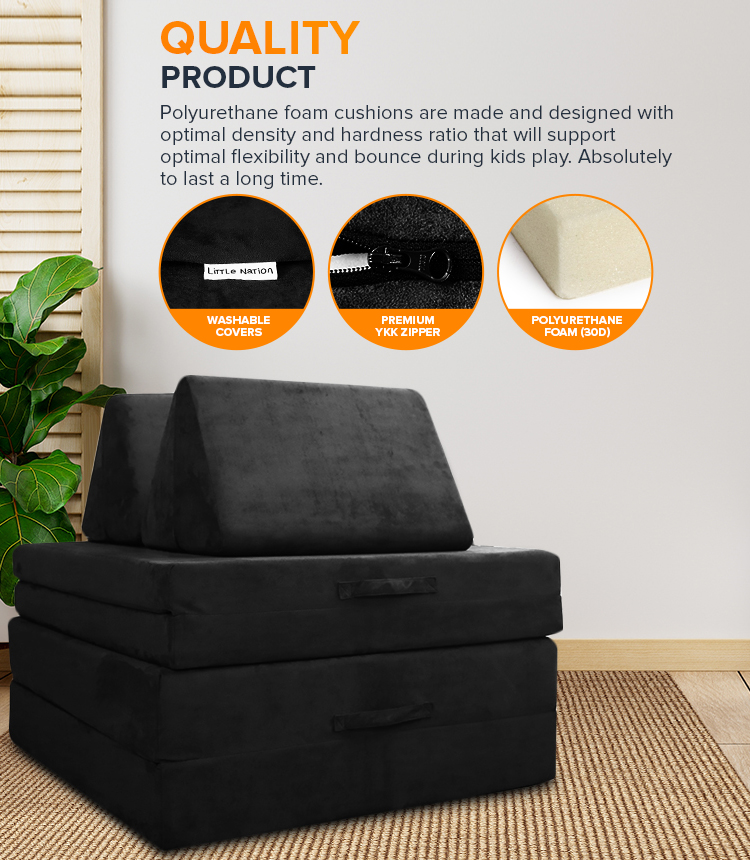 QUALITY
PRODUCT

Polyurethane foam cushions are made and designed with optimal density and hardness ratio that will support optimal flexibility and bounce during kids play. Absolutely to last a long time.

Little Nation

WASHABLE COVERS

PREMIUM YKK ZIPPER

POLYURETHANE FOAM (30D)