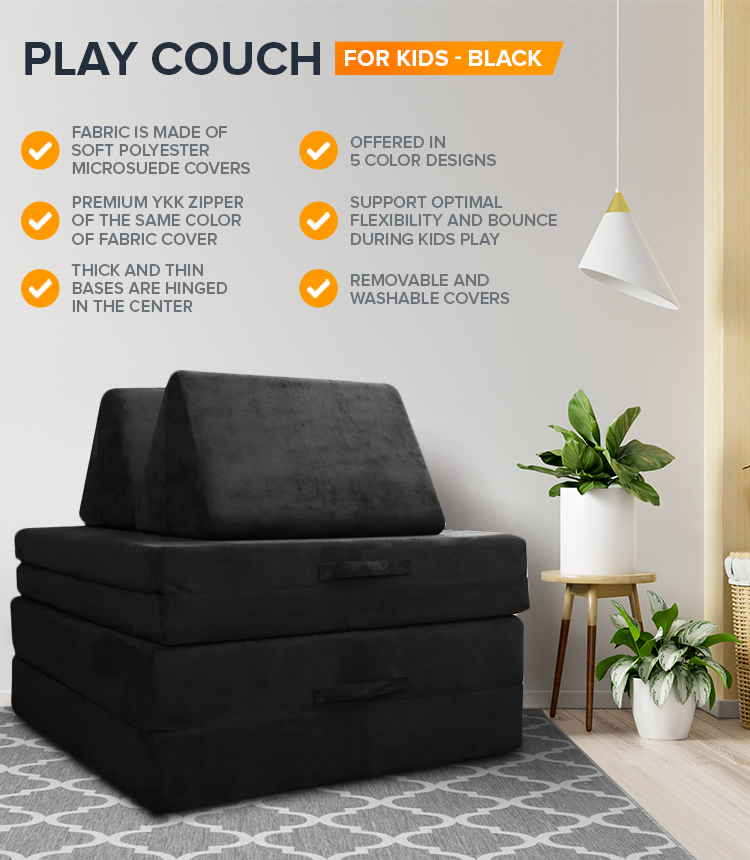 PLAY COUCH FOR KIDS - BLACK

FABRIC IS MADE OF SOFT POLYESTER MICROSUEDE COVERS

PREMIUM YKK ZIPPER OF THE SAME COLOR OF FABRIC COVER

THICK AND THIN BASES ARE HINGED IN THE CENTER

OFFERED IN 5 COLOR DESIGNS

SUPPORT OPTIMAL FLEXIBILITY AND BOUNCE DURING KIDS PLAY

REMOVABLE AND WASHABLE COVERS