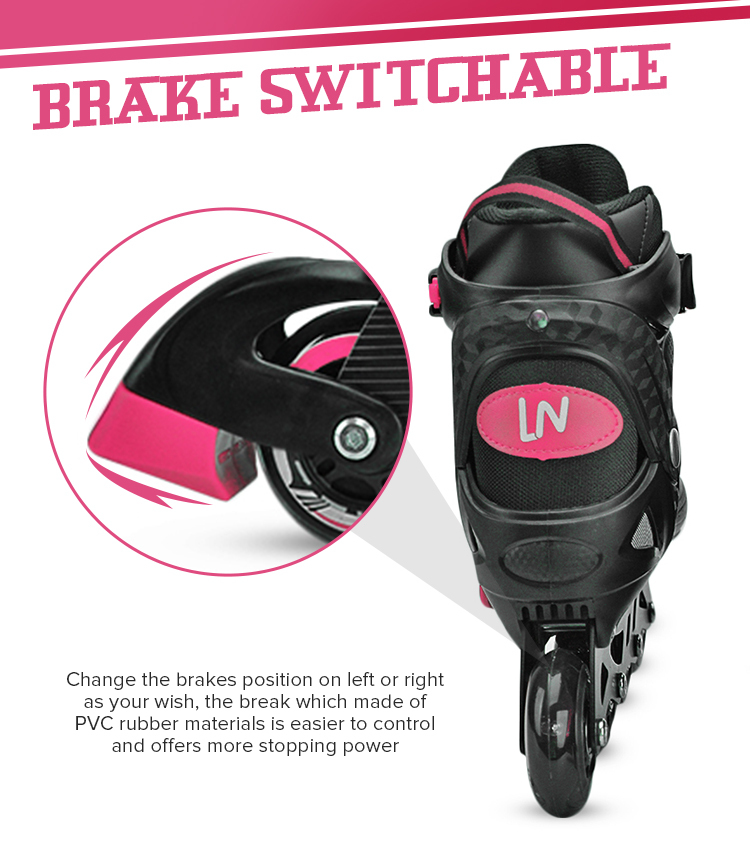 BRAKE SWITCHABLE

LN

Change the brakes position on left or right as your wish, the break which made of PVC rubber materials is easier to control and offers more stopping power