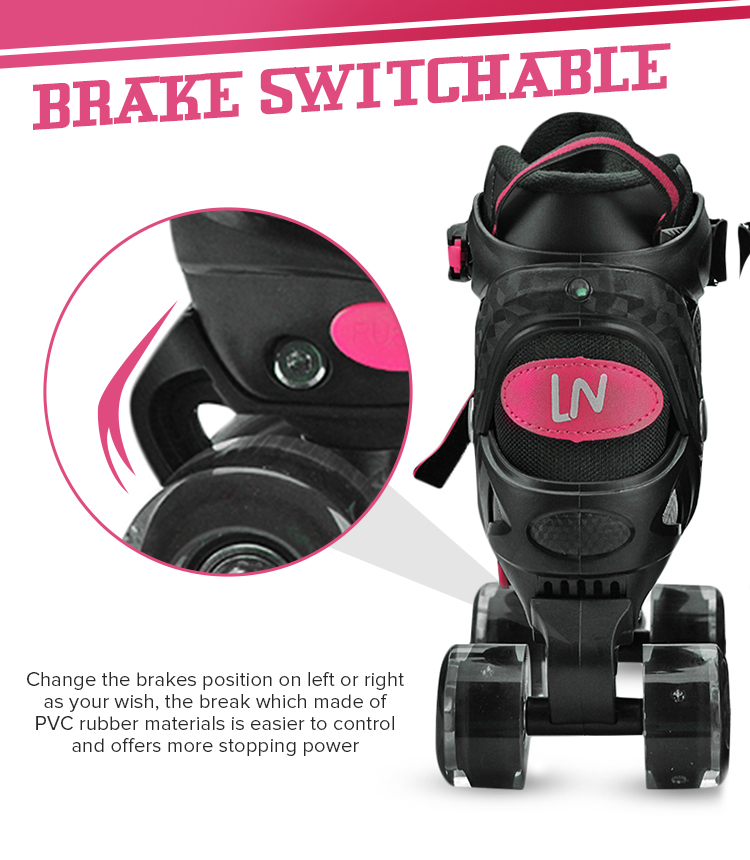 BRAKE SWITCHABLE

LN

Change the brakes position on left or right as your wish, the break which made of PVC rubber materials is easier to control and offers more stopping power