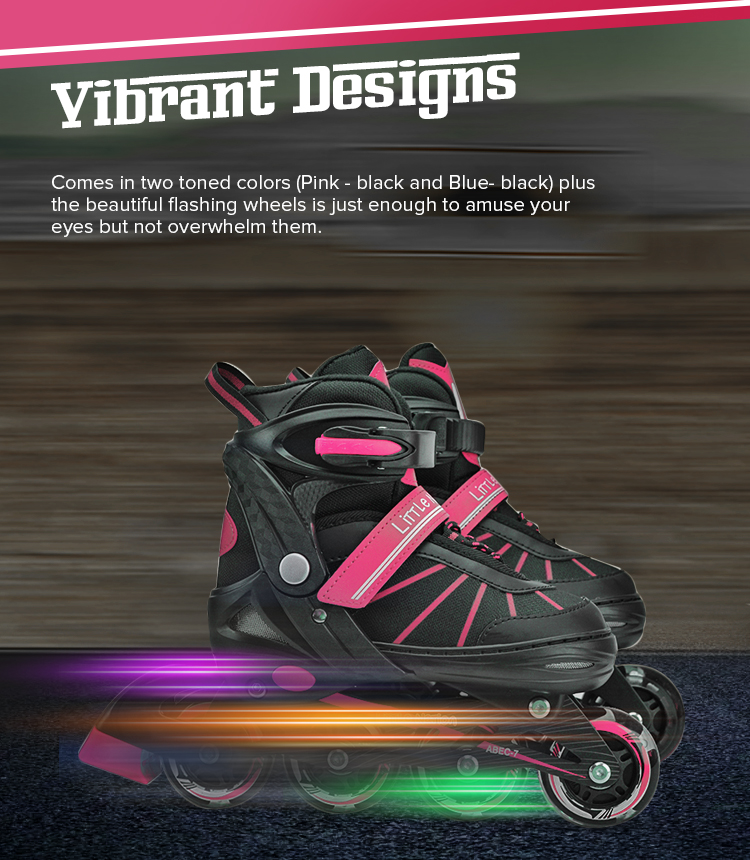 Vibrant Designs

Comes in two toned colors (Pink - black and Blue- black) plus the beautiful flashing wheels is just enough to amuse your eyes but not overwhelm them.

LittLe

LittLe

ABEC-7