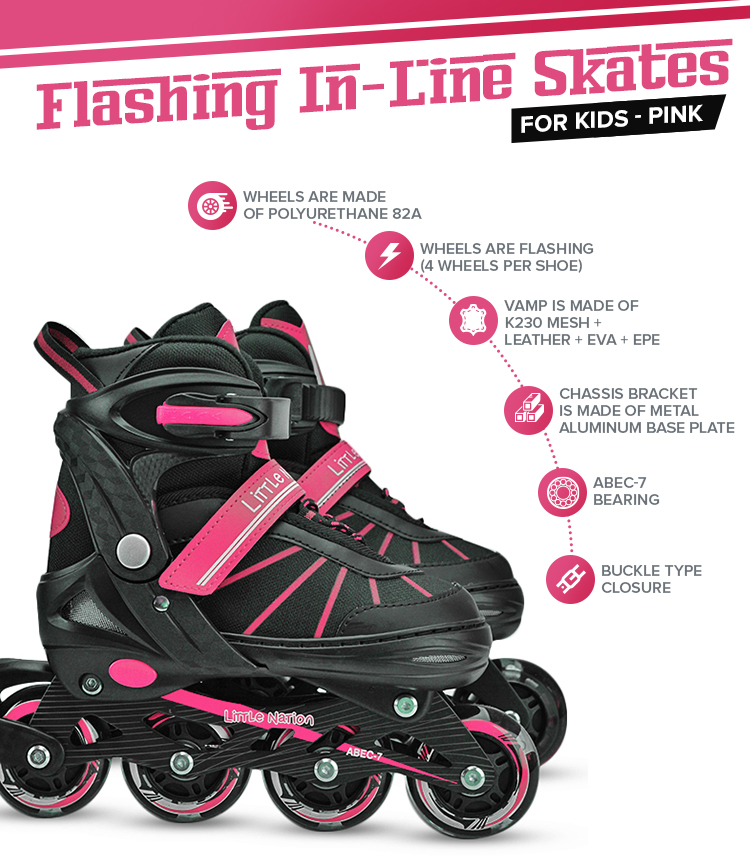 Flashing In-Line Skates
FOR KIDS - PINK

WHEELS ARE MADE OF POLYURETHANE 82A

WHEELS ARE FLASHING (4 WHEELS PER SHOE)

VAMP IS MADE OF K230 MESH + LEATHER + EVA + EPE

CHASSIS BRACKET IS MADE OF METAL ALUMINUM BASE PLATE

ABEC-7 BEARING

BUCKLE TYPE CLOSURE

Little
Little
Little Nation
ABEC-7