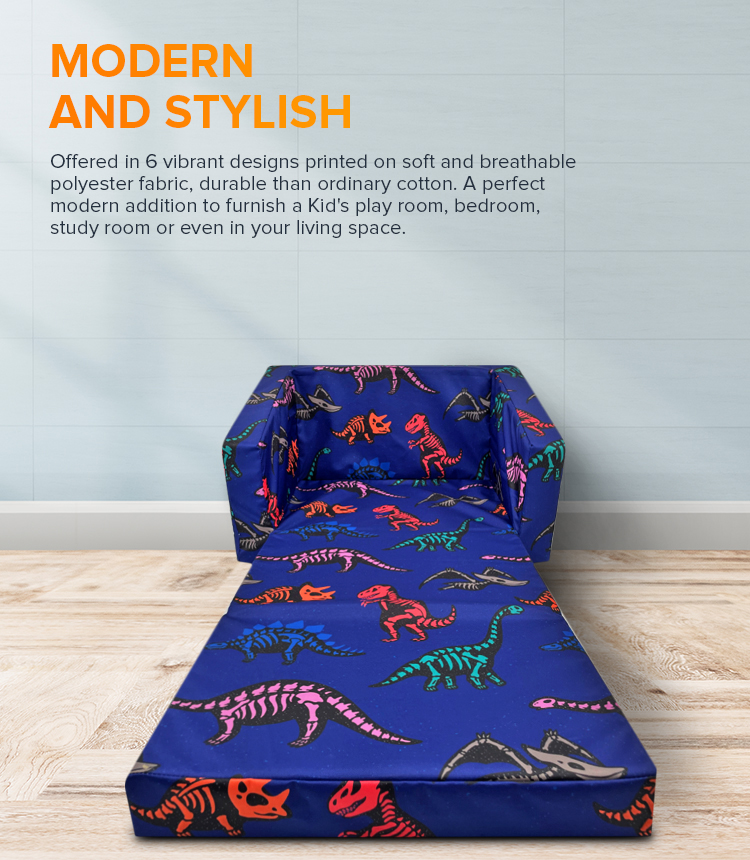 MODERN
AND STYLISH

Offered in 6 vibrant designs printed on soft and breathable polyester fabric, durable than ordinary cotton. A perfect modern addition to furnish a Kid's play room, bedroom, study room or even in your living space.